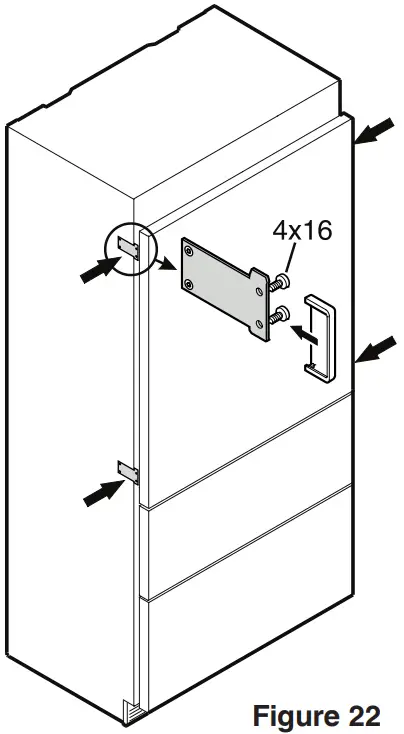 4x16

Figure 22