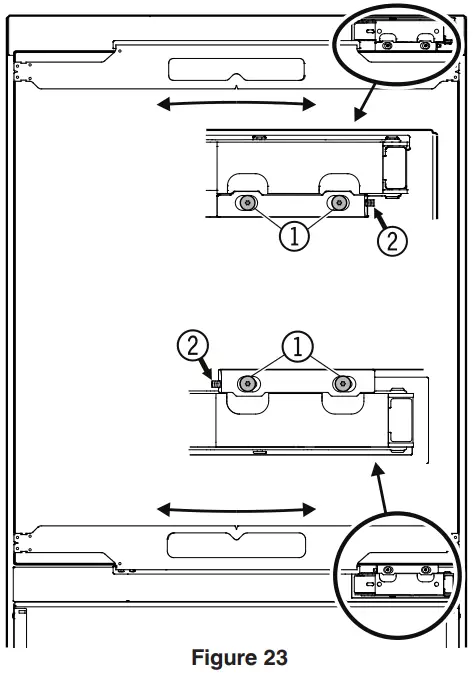 1
2
2
1
Figure 23