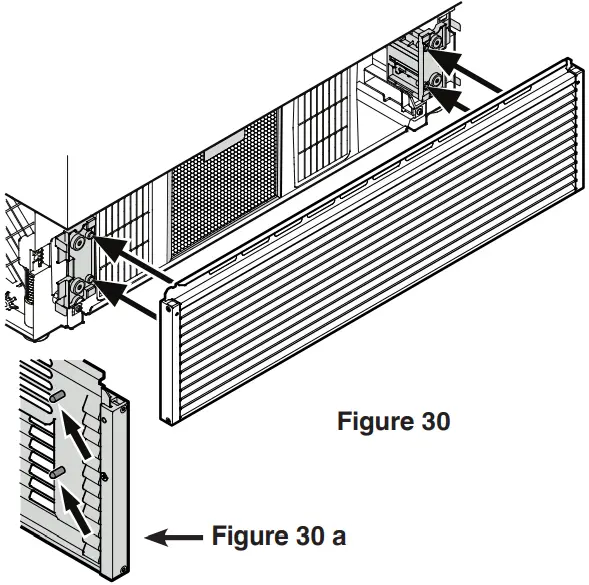 Figure 30

Figure 30 a