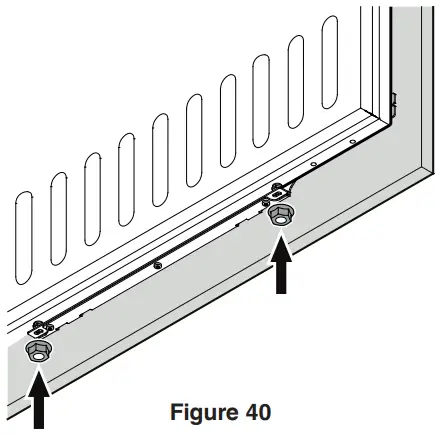 Figure 40