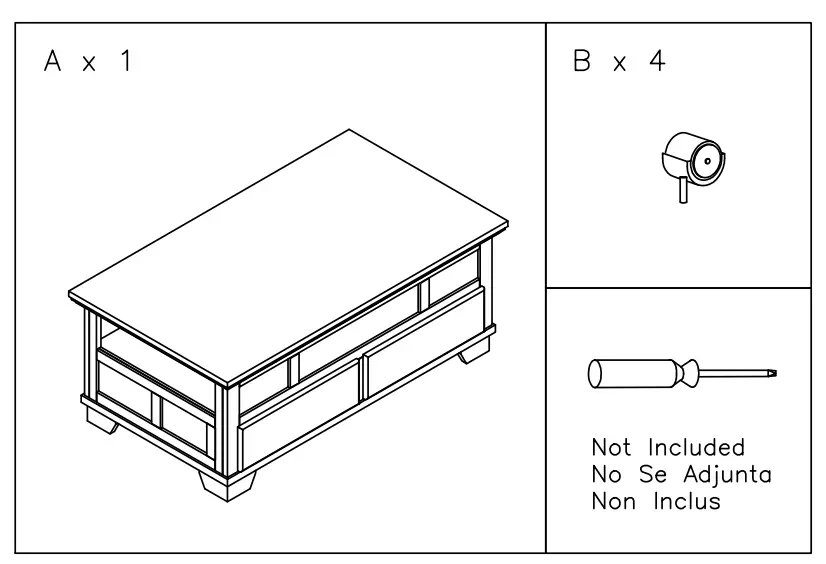 A x 1

B x 4

Not Included
No Se Adjunta
Non Inclus