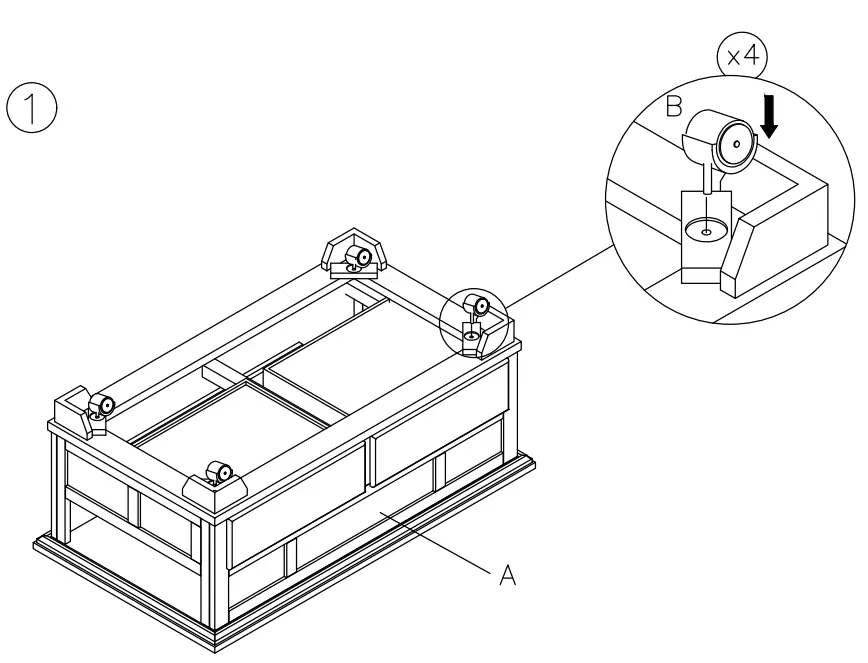 1

x4

B

A