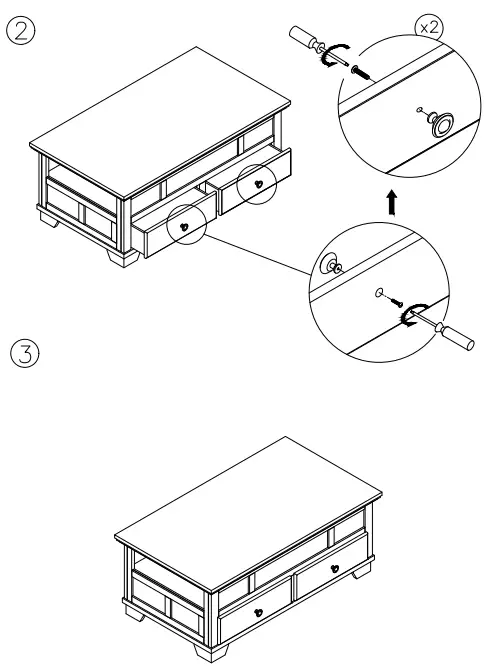 ②

x2

③