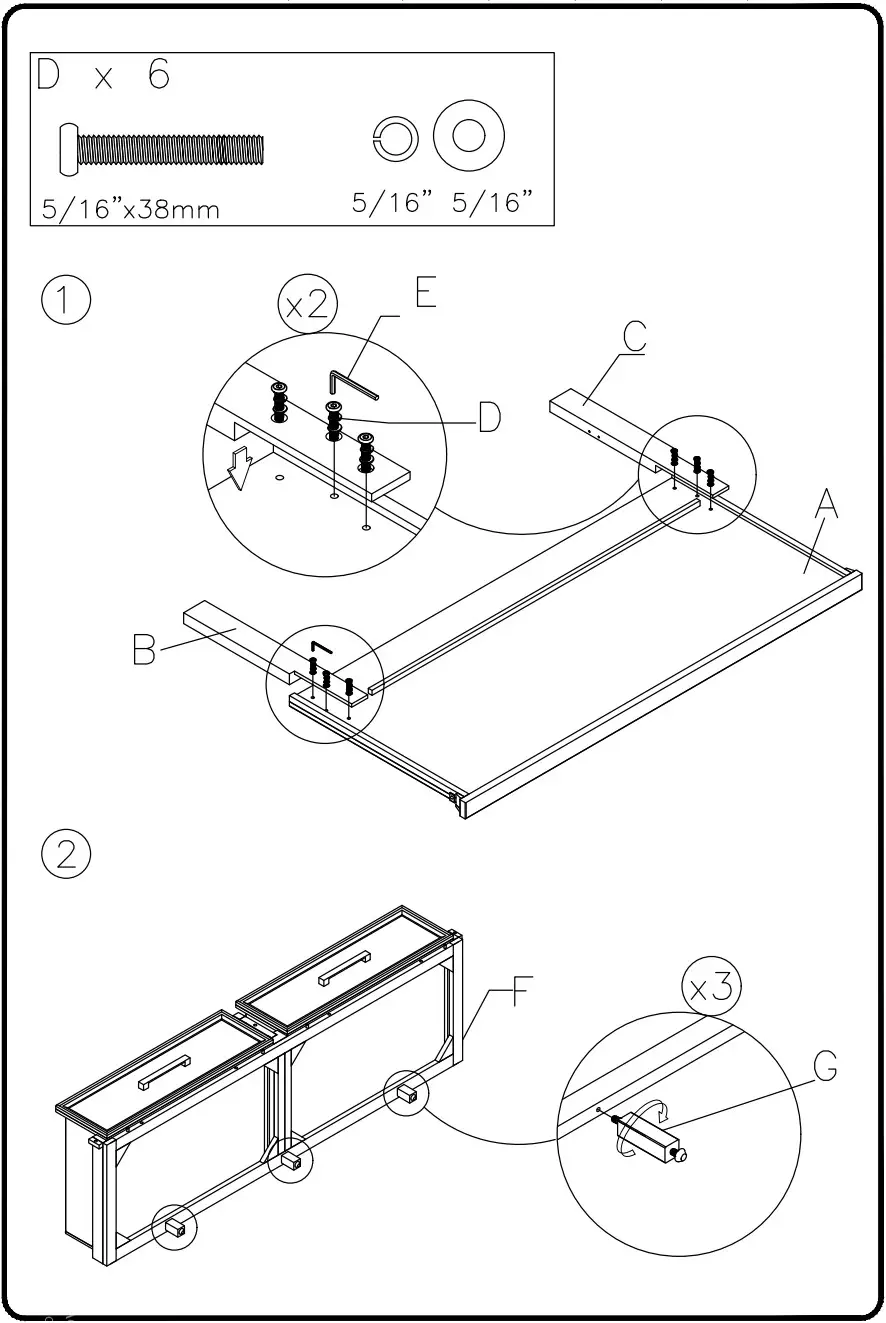 D x 6

5/16"x38mm

5/16" 5/16"

1

x2

E

D

C

A

B

2

F

x3

G