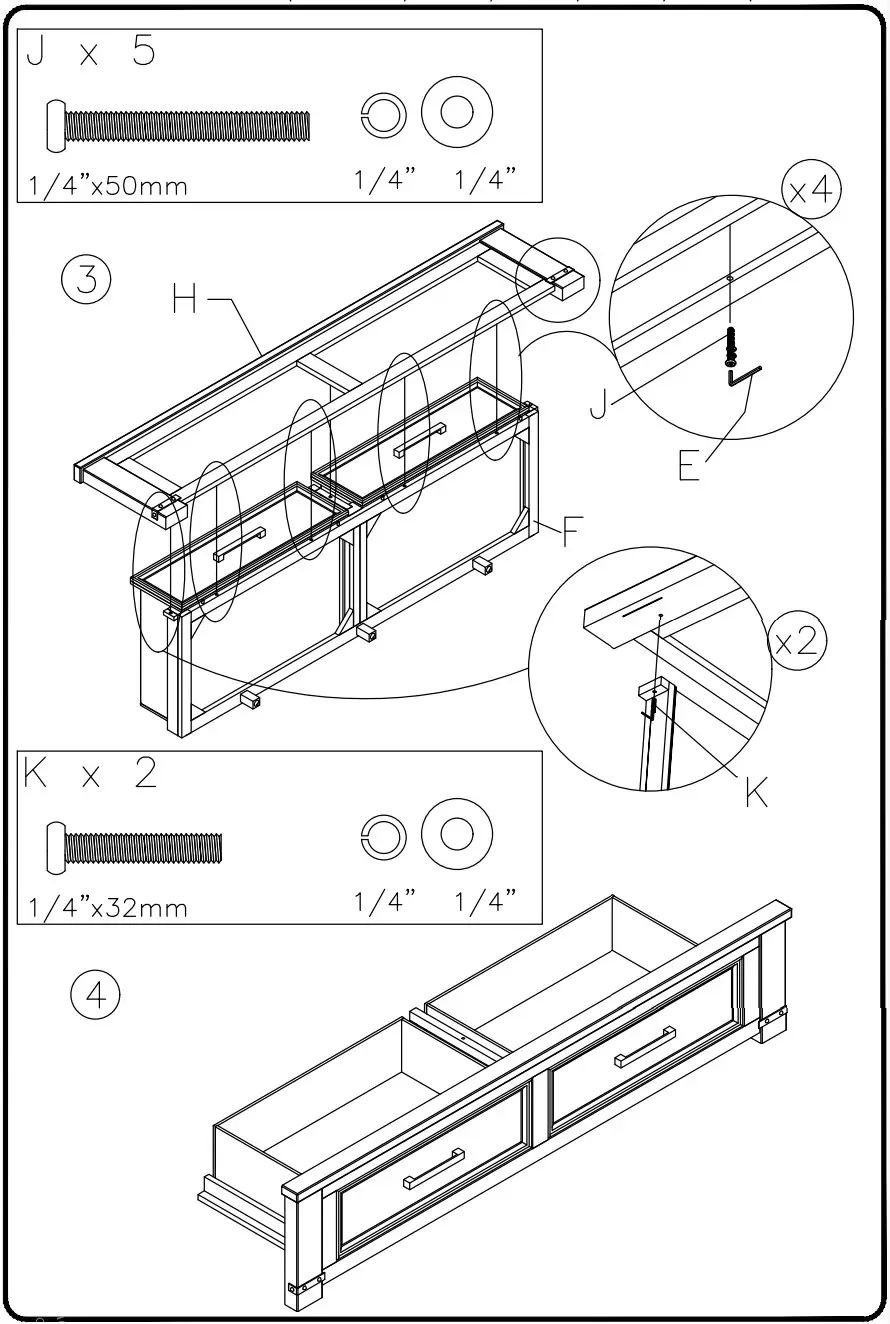 J x 5

1/4"x50mm 1/4" 1/4"

3

H

x4

J

E

F

x2

K

K x 2

1/4"x32mm 1/4" 1/4"

4