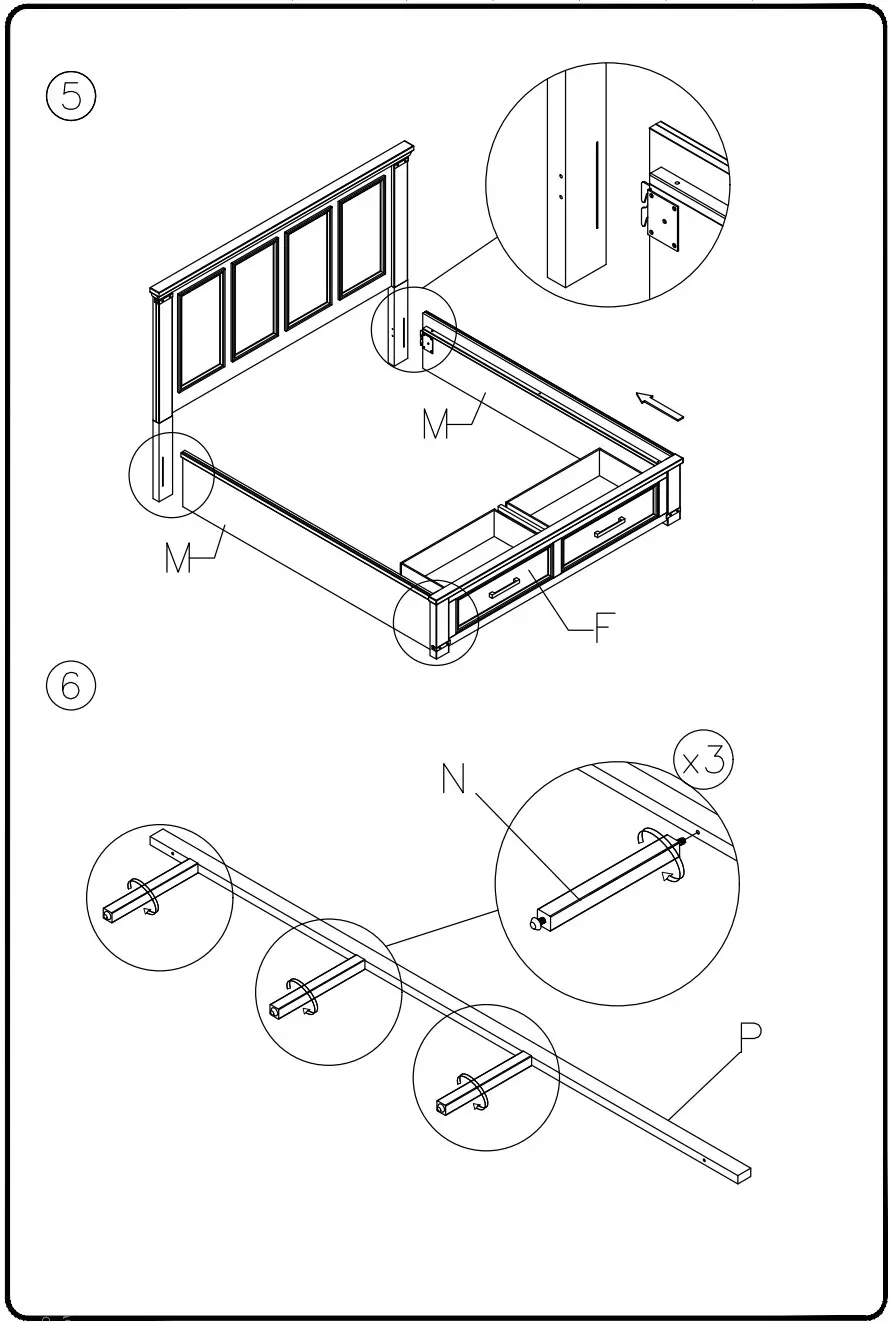 5

M

M

F

6

N

x3

P