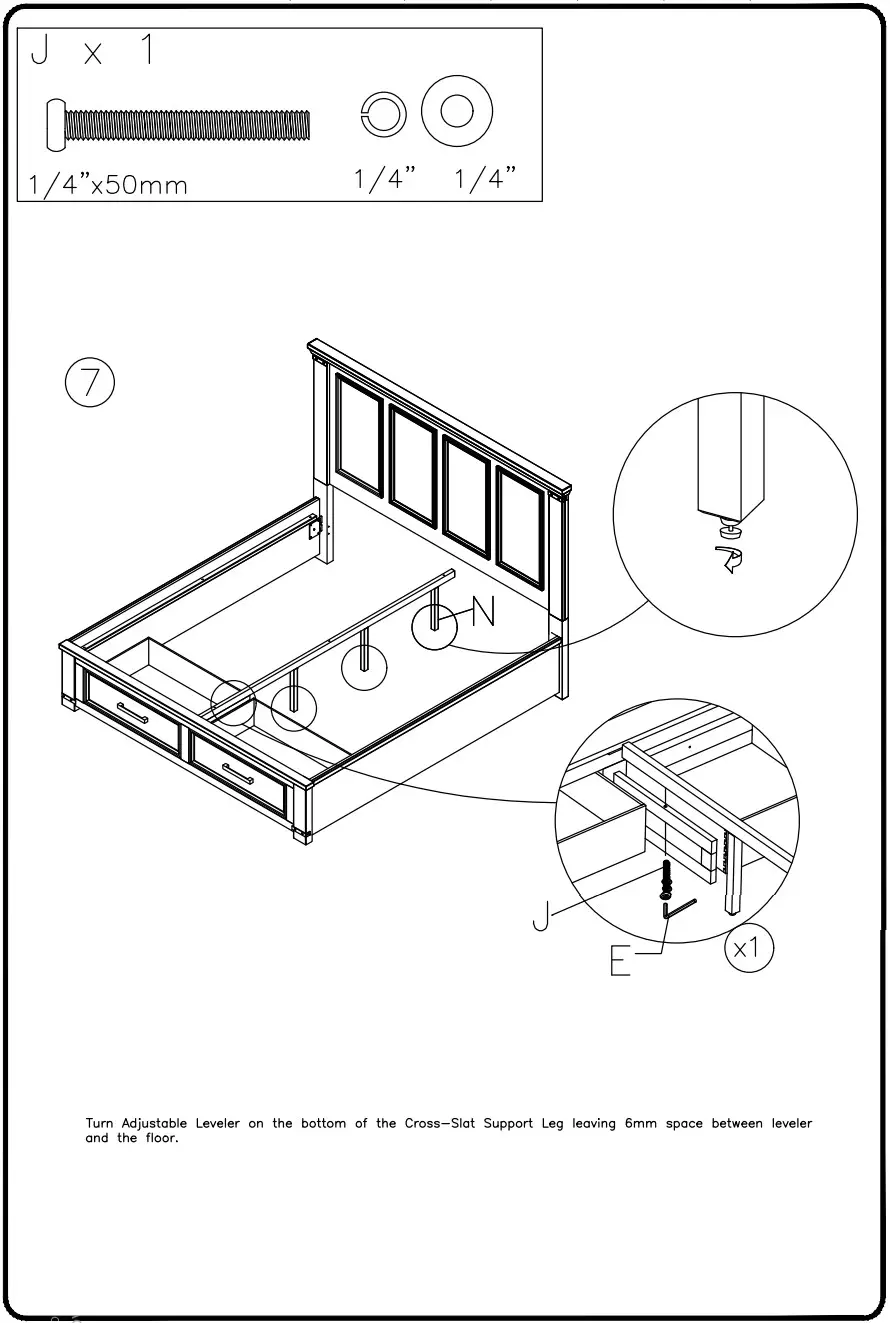 J x 1

1/4"x50mm 1/4" 1/4"

7

N

J

E

x1

Turn Adjustable Leveler on the bottom of the Cross—Slat Support Leg leaving 6mm space between leveler and the floor.