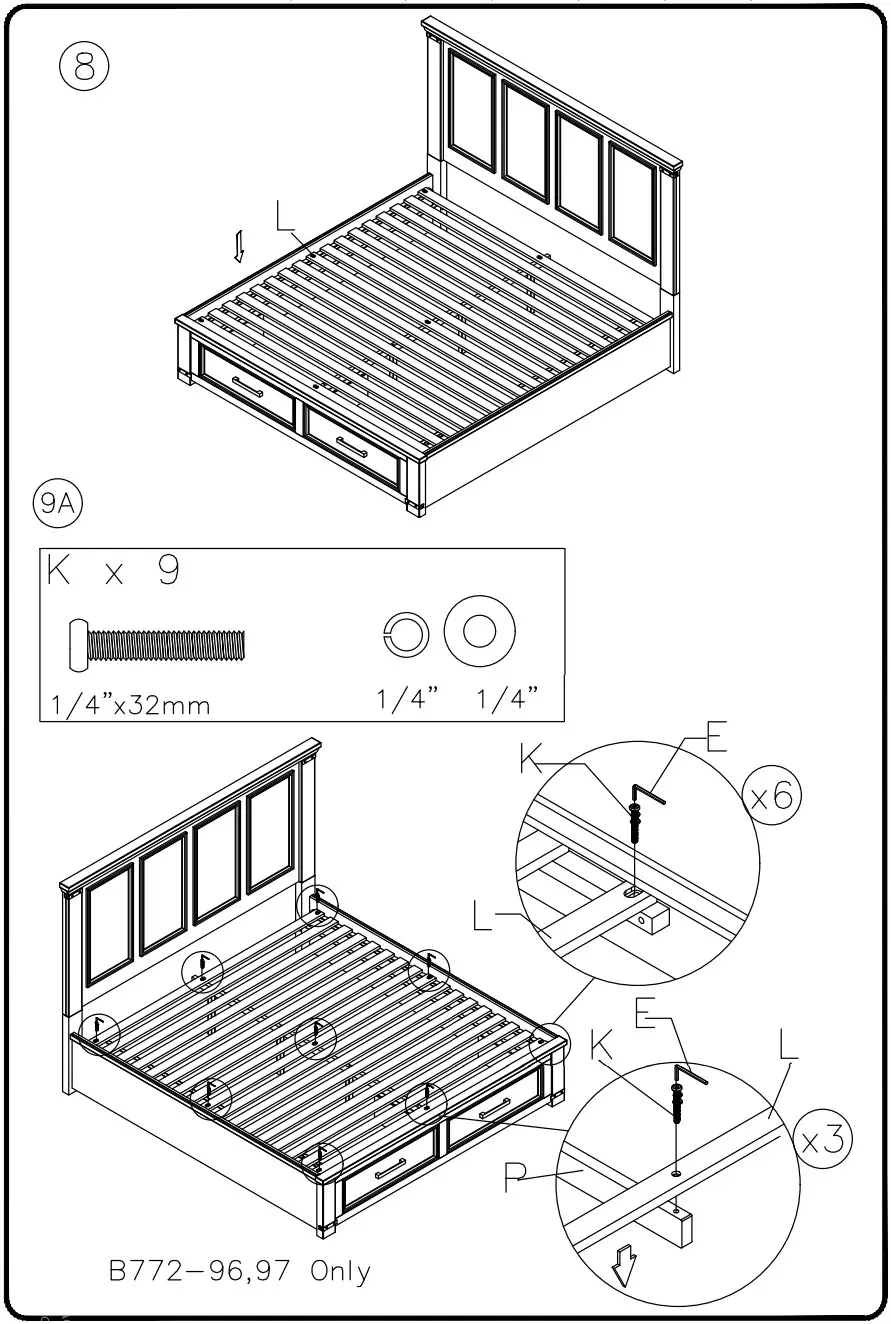 8

L

9A

K x 9

1/4"x32mm 1/4" 1/4"

K
E
x6
L

E
K
L
x3
P

B772-96,97 Only