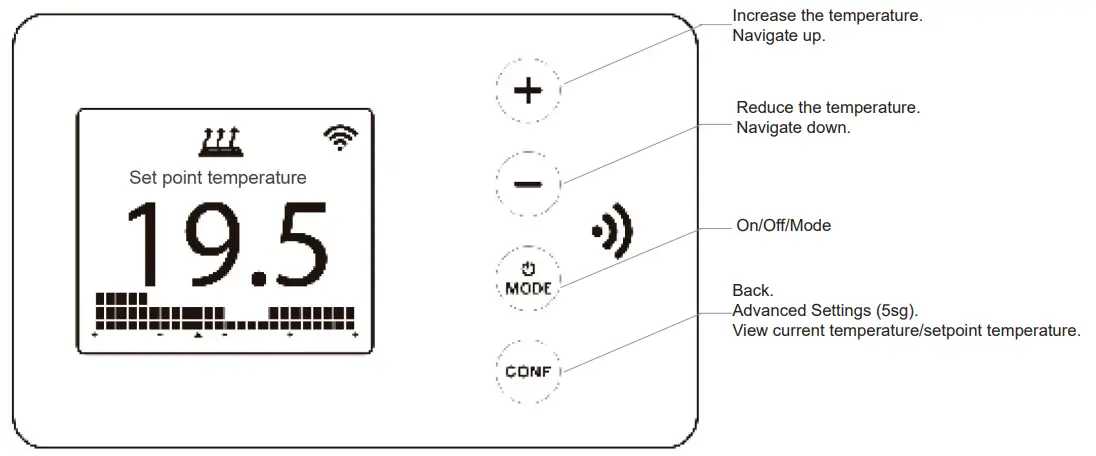 Set point temperature

19.5

+

−

MODE

CONF

Increase the temperature.
Navigate up.

Reduce the temperature.
Navigate down.

On/Off/Mode

Back.
Advanced Settings (5sg).
View current temperature/setpoint temperature.