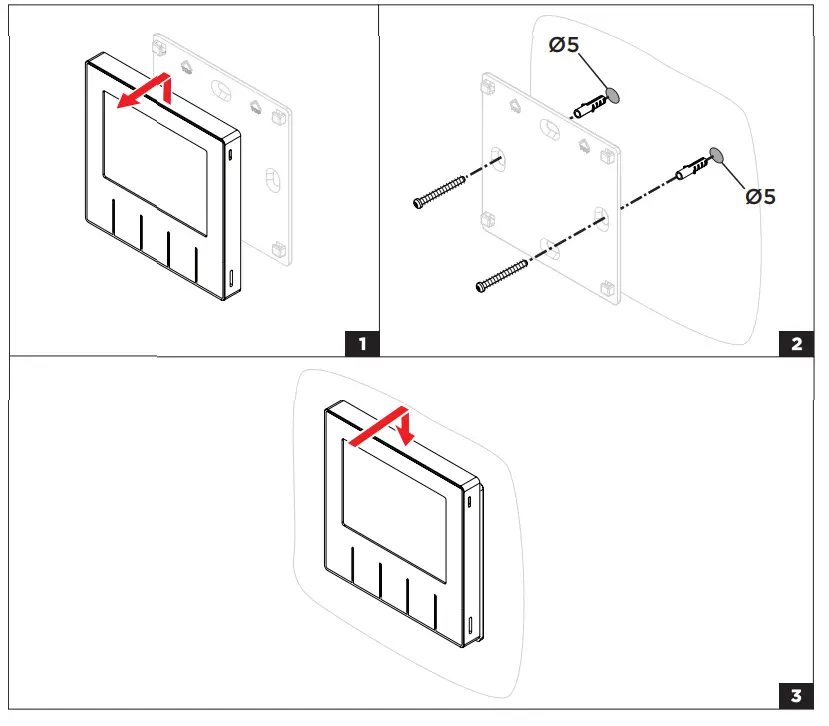 1

Ø5

Ø5

2

3