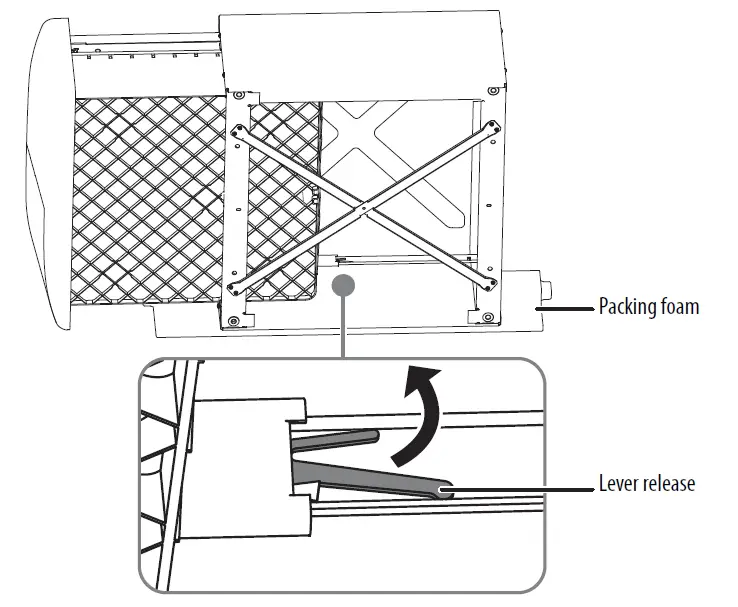 Packing foam

Lever release