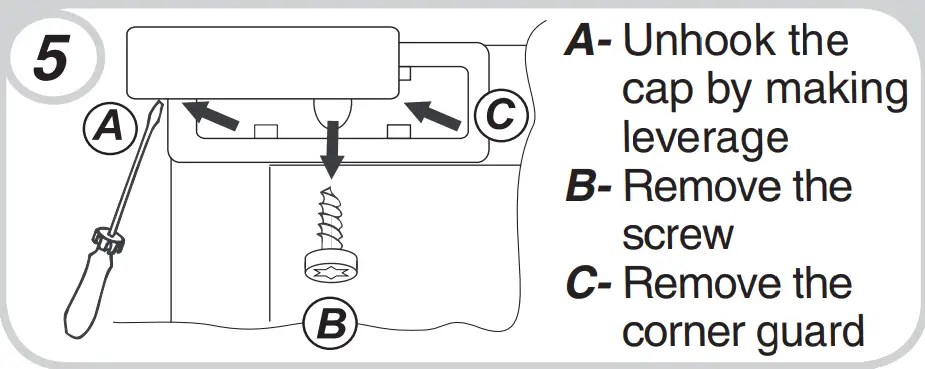 5

A

C

B

A- Unhook the cap by making leverage
B- Remove the screw
C- Remove the corner guard