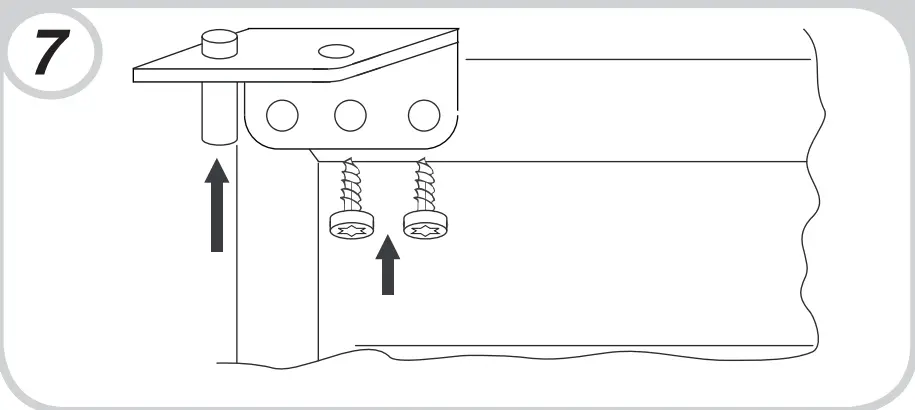 7