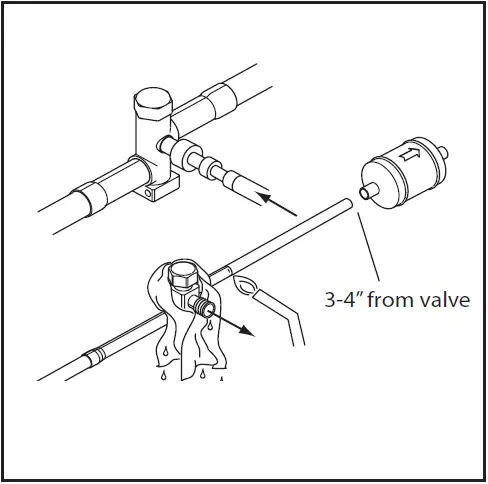 3-4" from valve