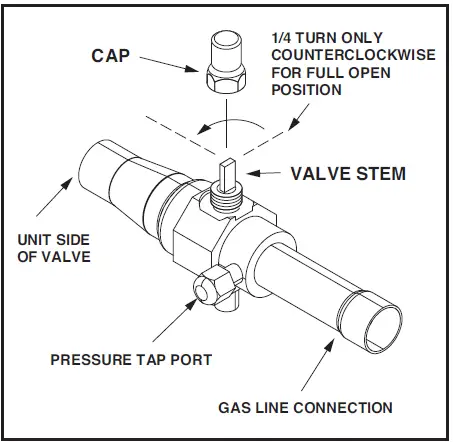 CAP

1/4 TURN ONLY COUNTERCLOCKWISE FOR FULL OPEN POSITION

VALVE STEM

UNIT SIDE OF VALVE

PRESSURE TAP PORT

GAS LINE CONNECTION