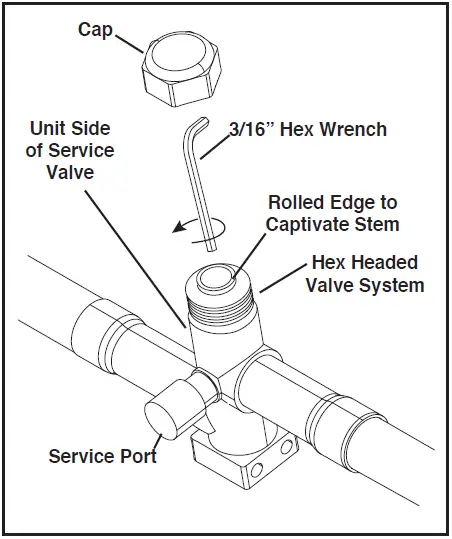 Cap

Unit Side of Service Valve

3/16” Hex Wrench

Rolled Edge to Captivate Stem

Hex Headed Valve System

Service Port