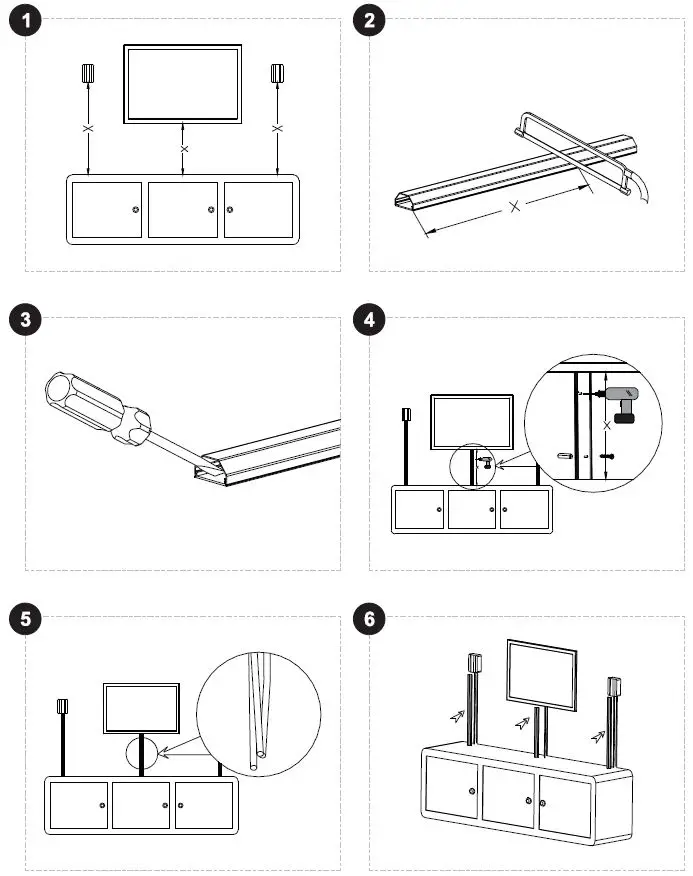 1

X X X

2

X

3

4

X

5

6