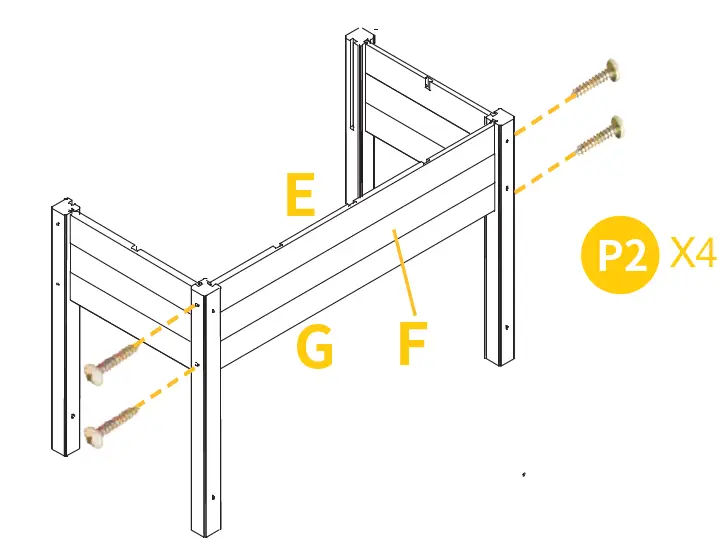 E
P2 X4
G
F