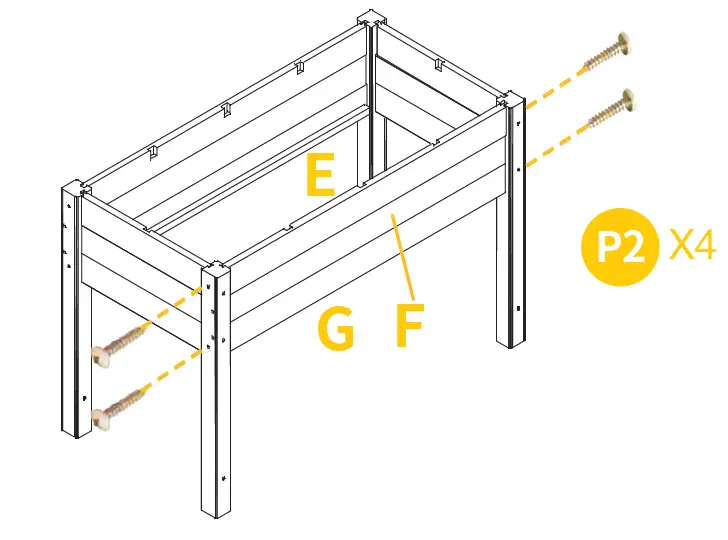 E

P2 X4

G F