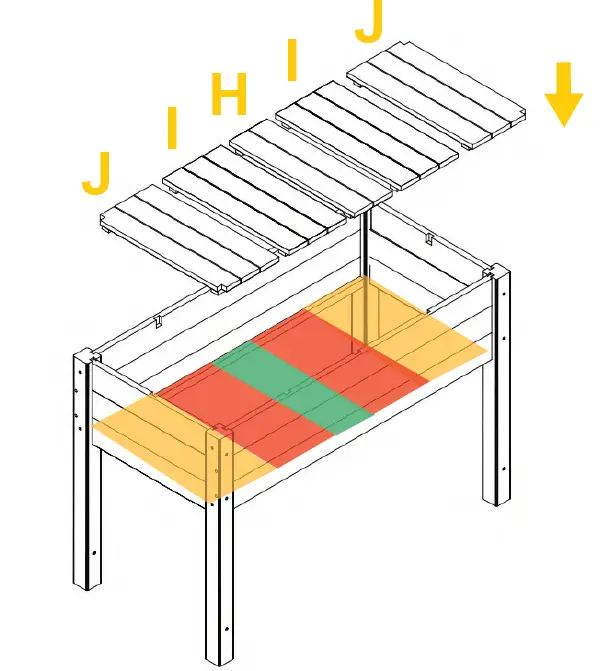 J I H I J