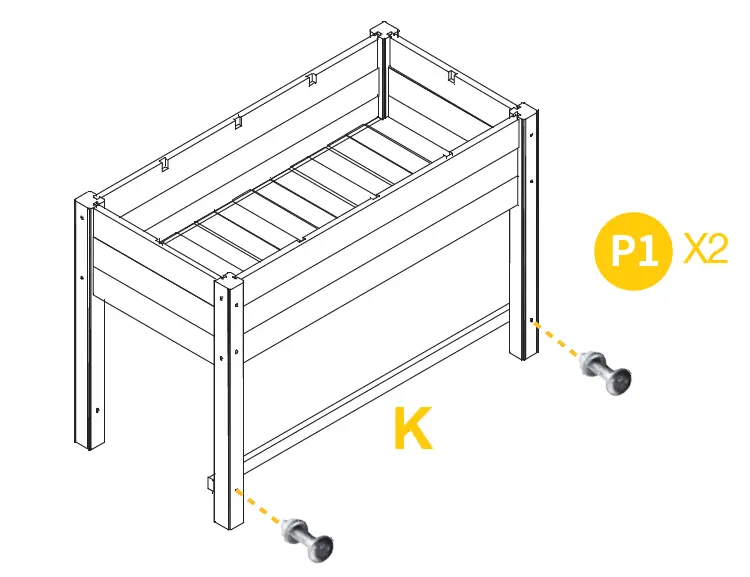 P1 X2

K