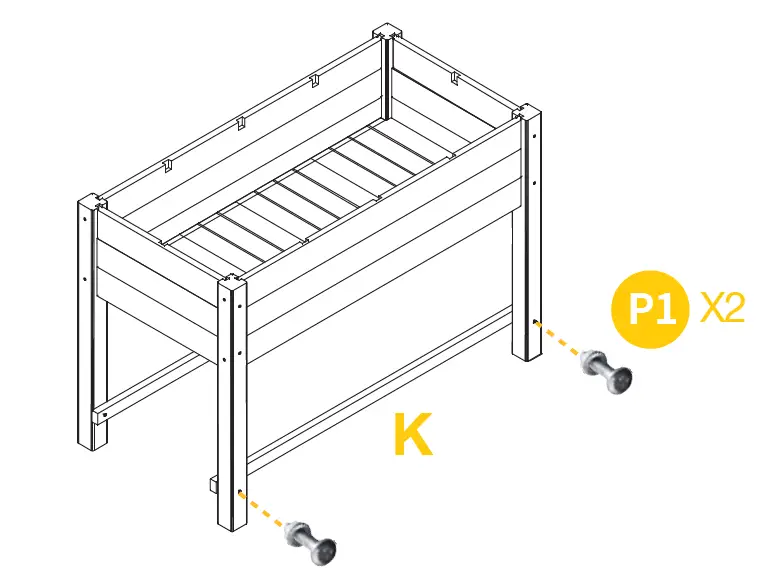 P1 X2

K