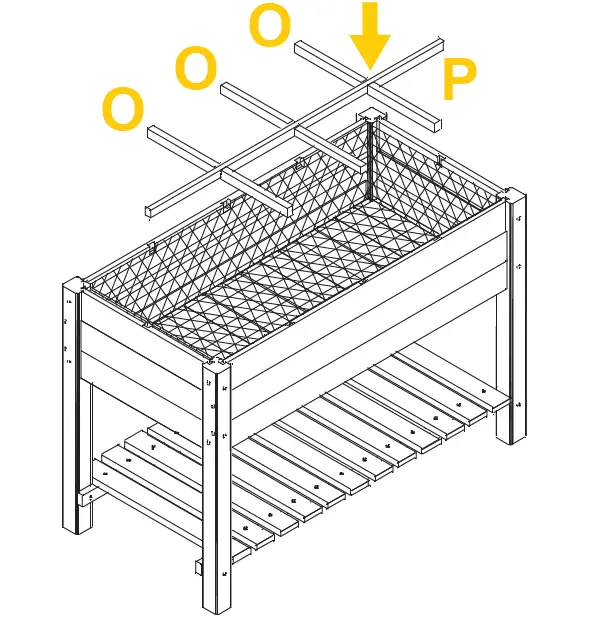 O
O
O
P