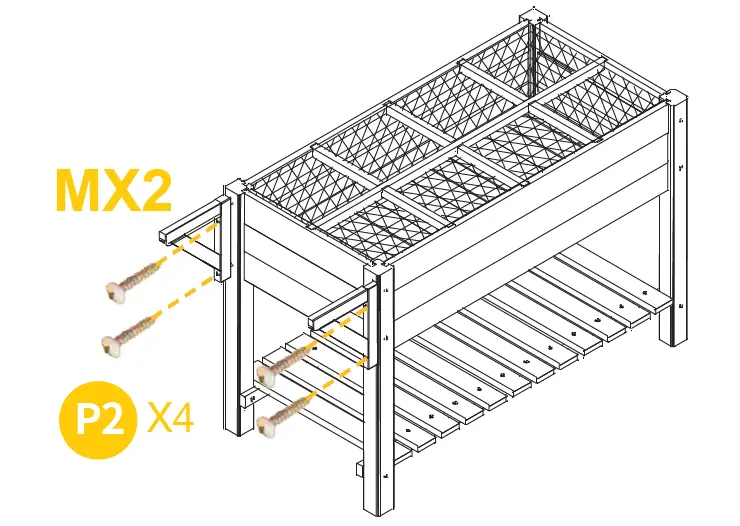 MX2

P2 X4