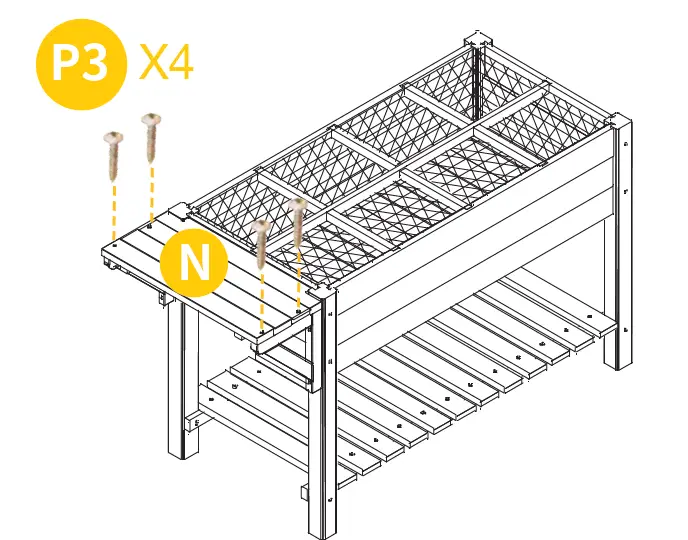 P3 X4

N