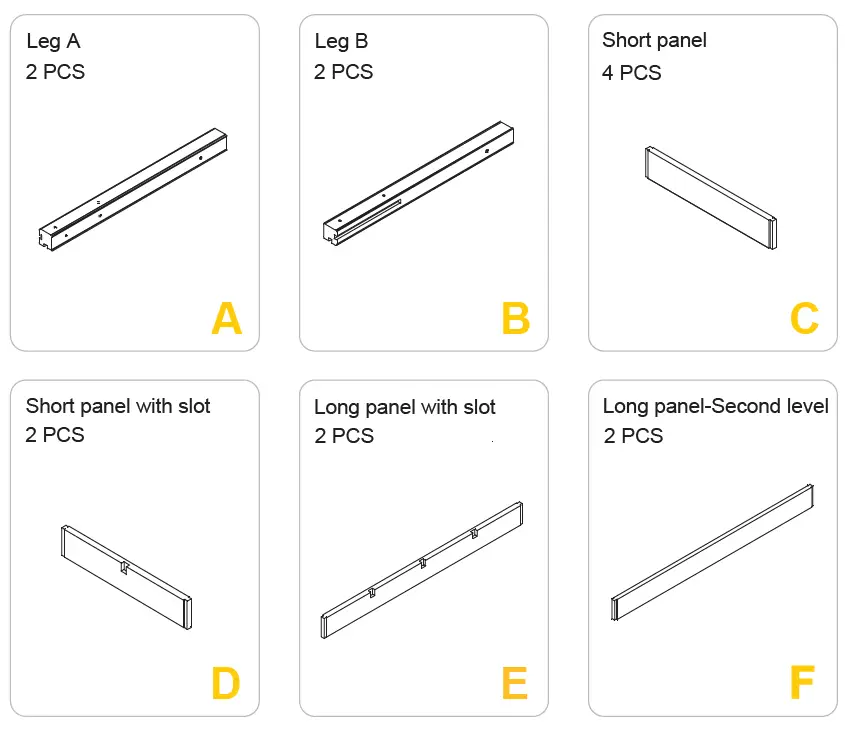 Leg A
2 PCS

A

Leg B
2 PCS

B

Short panel
4 PCS

C

Short panel with slot
2 PCS

D

Long panel with slot
2 PCS

E

Long panel-Second level
2 PCS

F