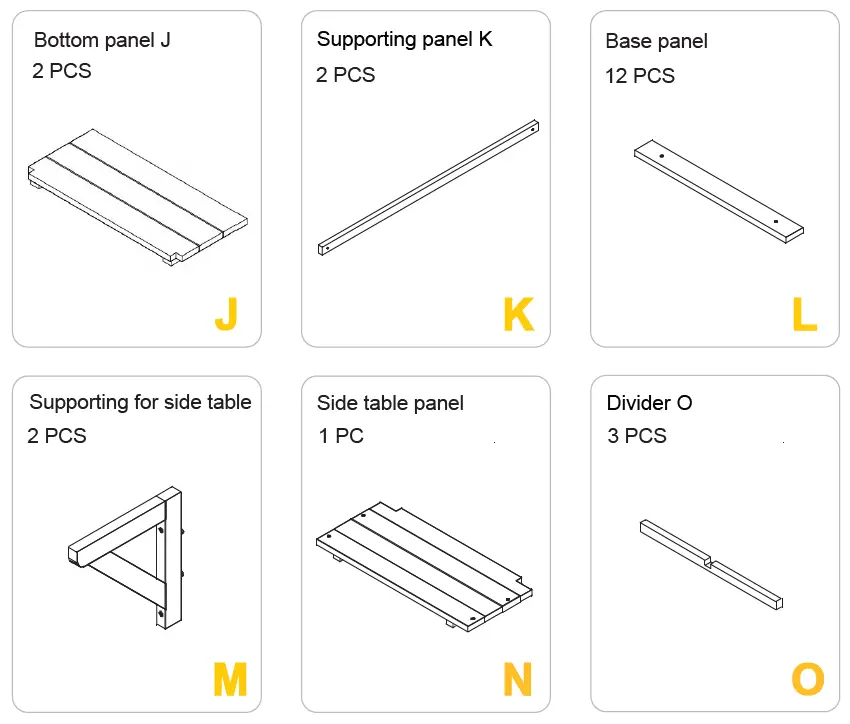 Bottom panel J
2 PCS

J

Supporting panel K
2 PCS

K

Base panel
12 PCS

L

Supporting for side table
2 PCS

M

Side table panel
1 PC

N

Divider O
3 PCS

O