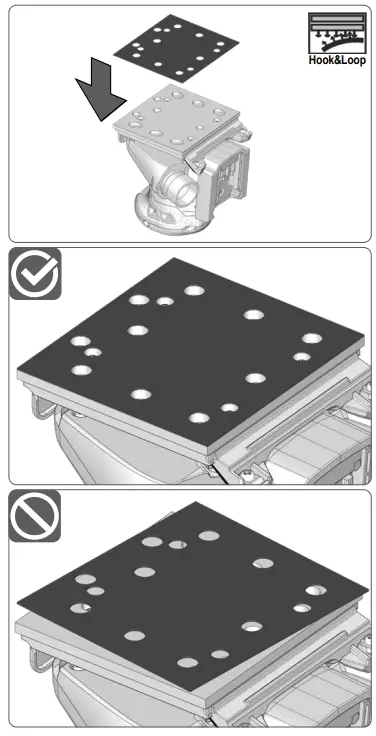 Hook&Loop