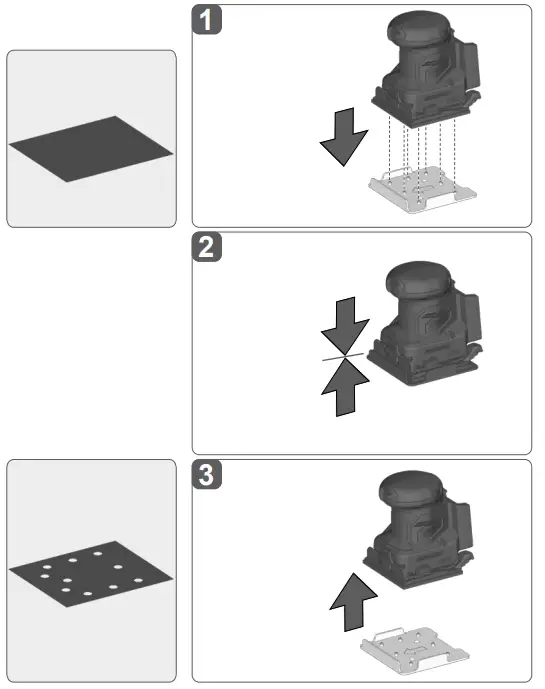 1

2

3