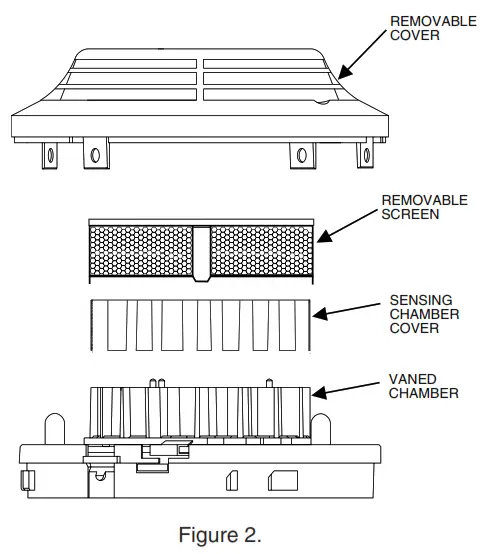 REMOVABLE COVER

REMOVABLE SCREEN

SENSING CHAMBER COVER

VANED CHAMBER

Figure 2.