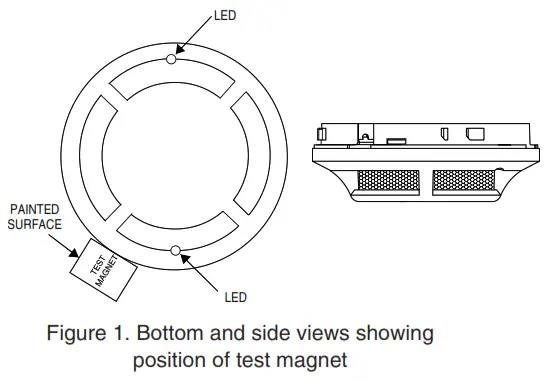 LED

PAINTED SURFACE

TEST MAGNET

LED

Figure 1. Bottom and side views showing position of test magnet