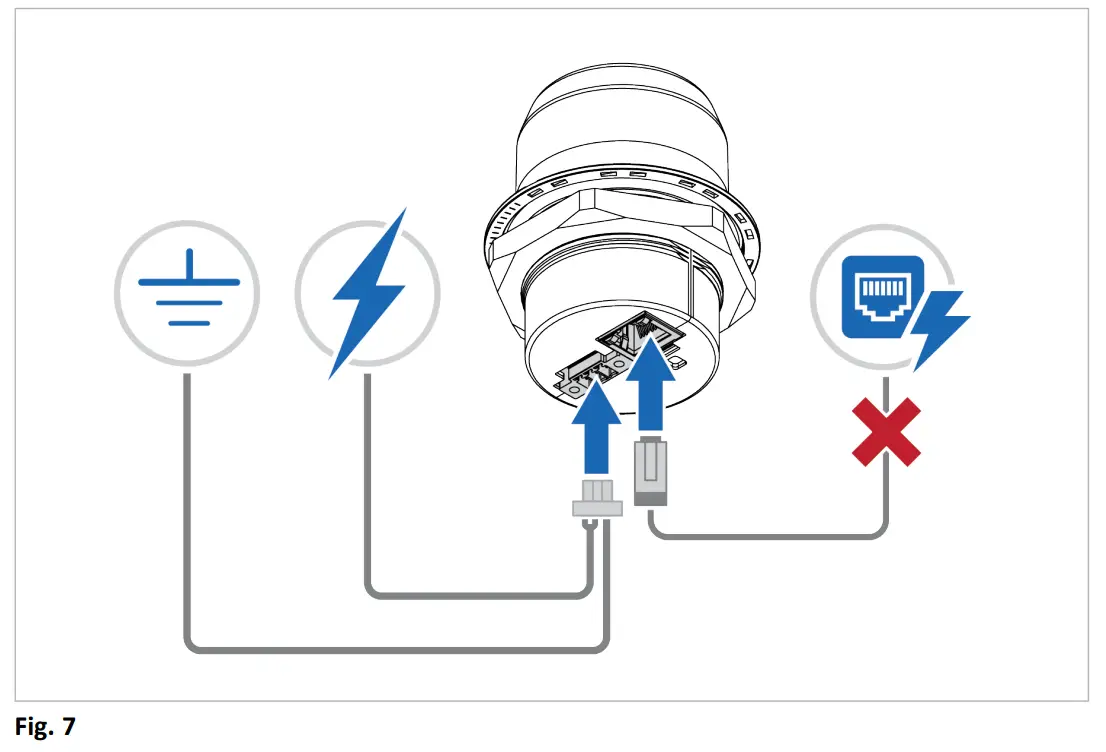 Fig. 7