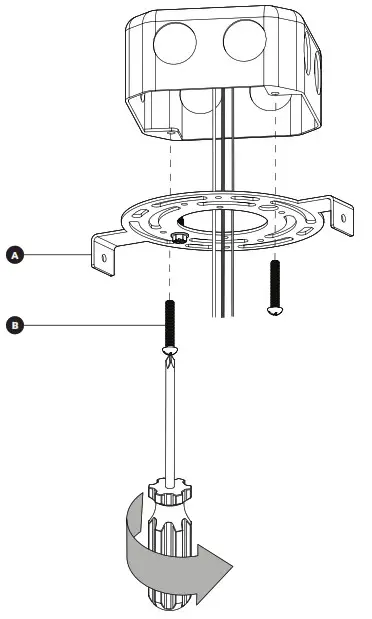 A

B