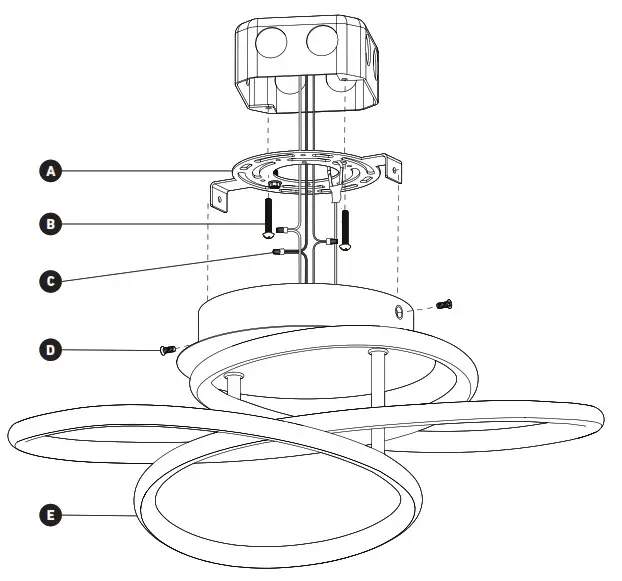 A
B
C
D
E