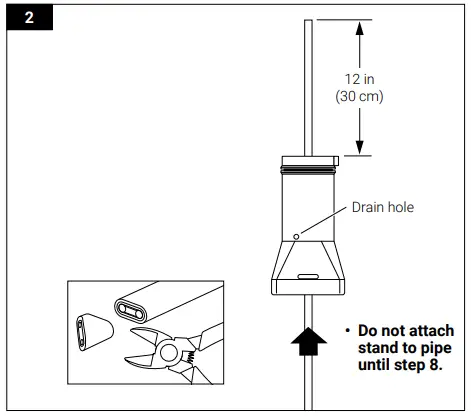 2

12 in
(30 cm)

Drain hole

• Do not attach stand to pipe until step 8.