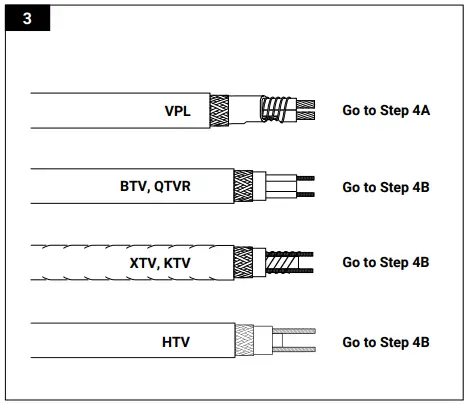 3

VPL

Go to Step 4A

BTV, QTVR

Go to Step 4B

XTV, KTV

Go to Step 4B

HTV

Go to Step 4B