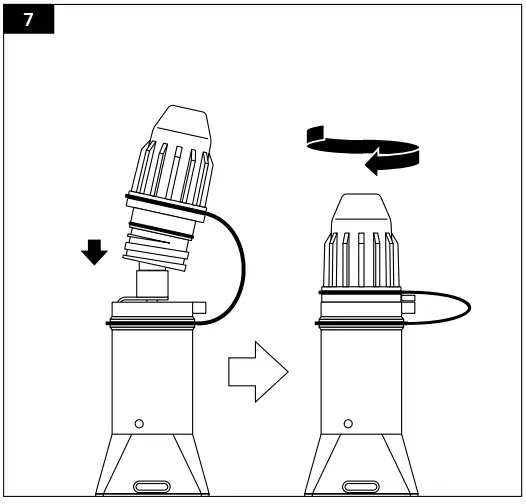 7