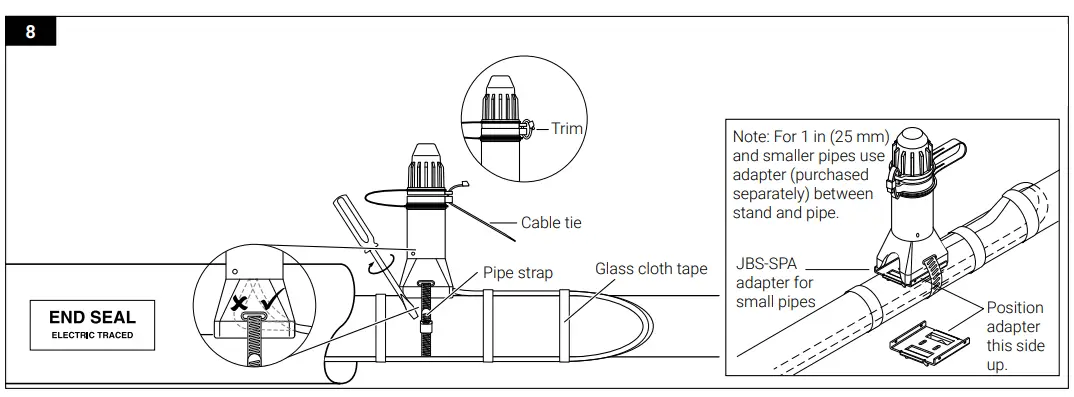 8

Trim

Cable tie

Pipe strap

Glass cloth tape

END SEAL
ELECTRIC TRACED

Note: For 1 in (25 mm) and smaller pipes use adapter (purchased separately) between stand and pipe.

JBS-SPA adapter for small pipes

Position adapter this side up.