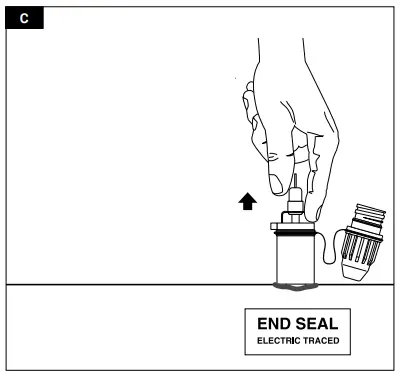 C

END SEAL
ELECTRIC TRACED