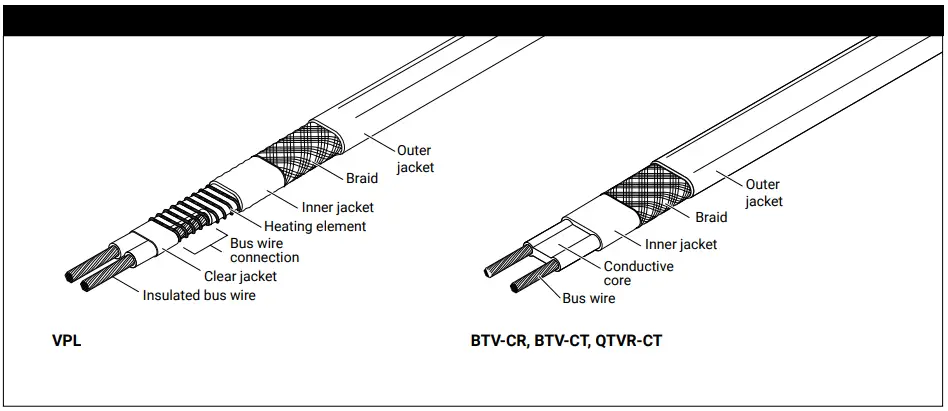 Outer jacket
Braid
Inner jacket
Heating element
Bus wire connection
Clear jacket
Insulated bus wire

VPL

Outer jacket
Braid
Inner jacket
Conductive core
Bus wire

BTV-CR, BTV-CT, QTVR-CT