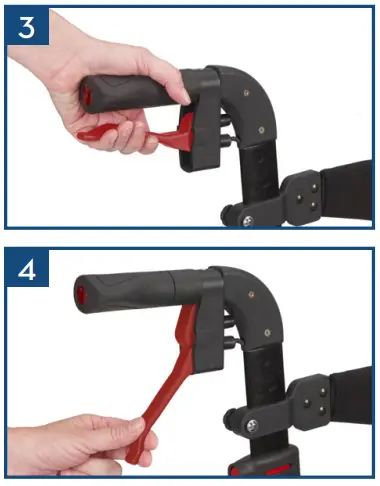 3

4