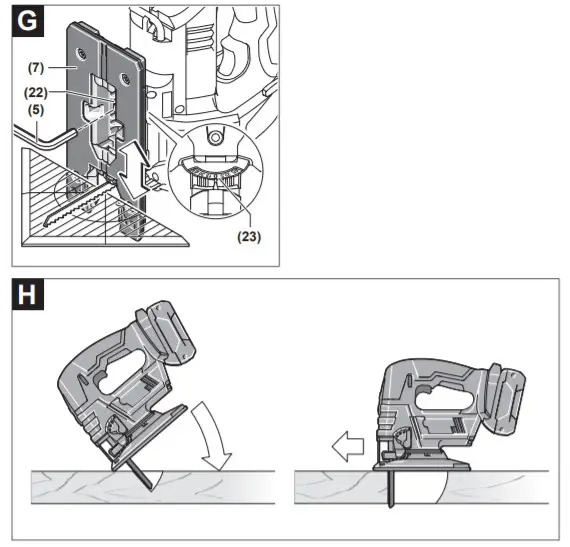 G

(7)
(22)
(5)
(23)

H