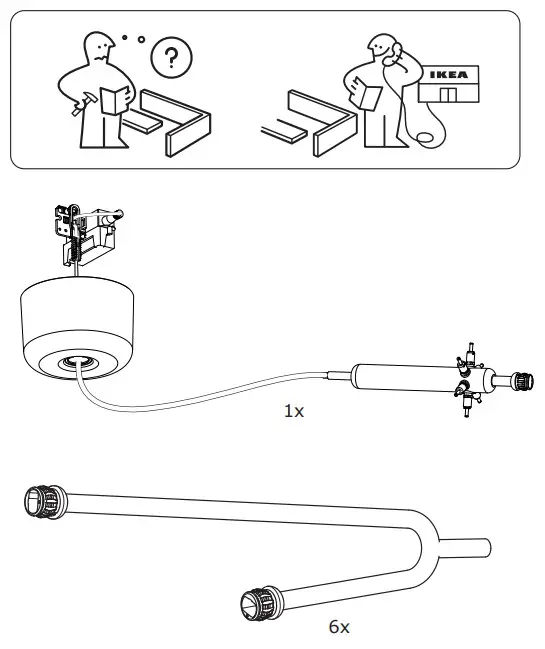 ?

IKEA

1x

6x