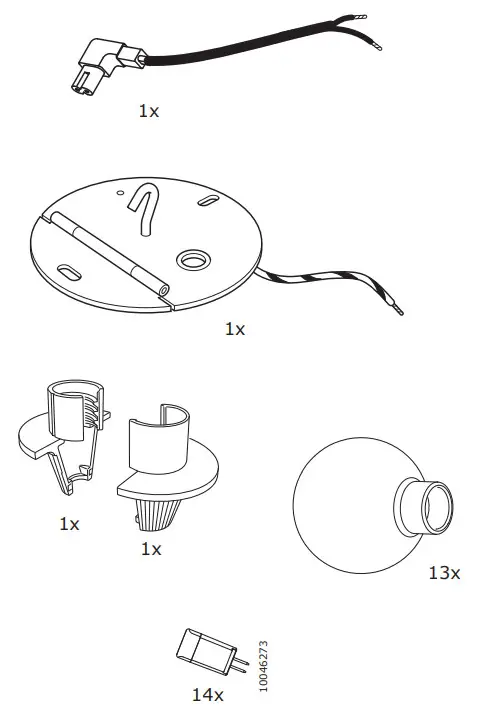 1x

1x

1x

1x

13x

14x

10046273