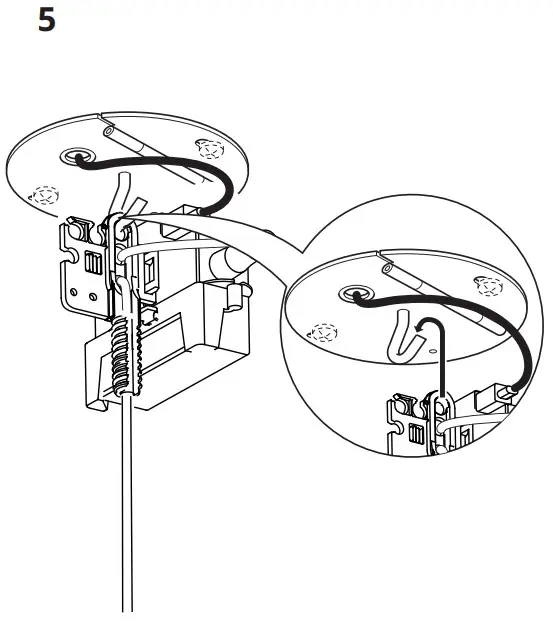 5