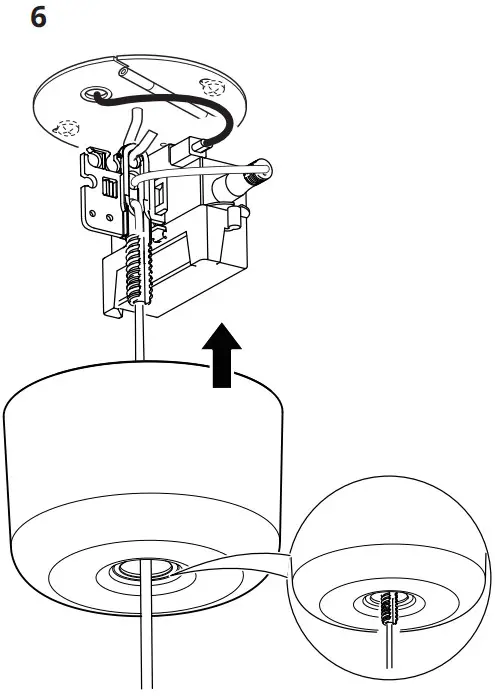 6